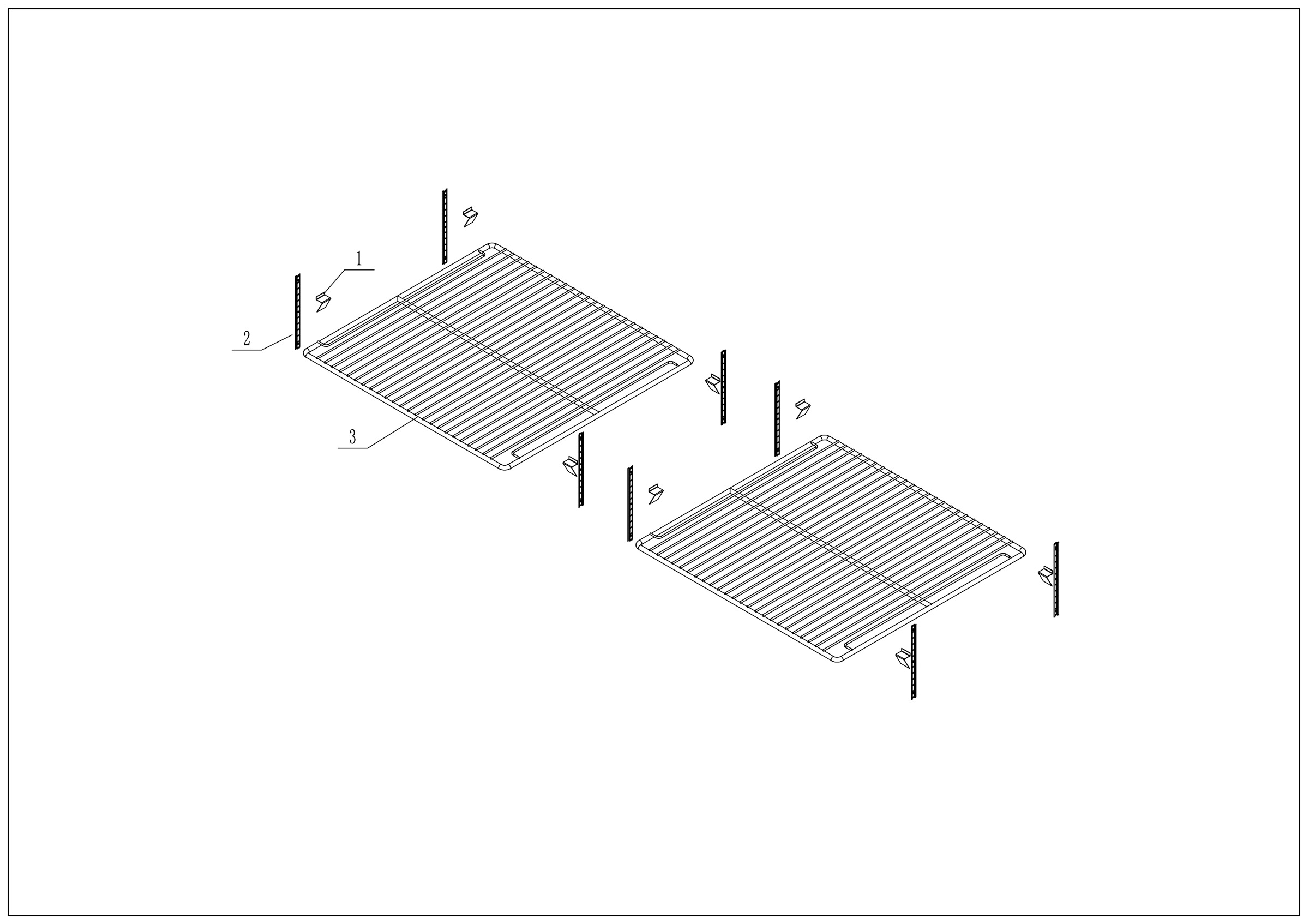 1

2

3